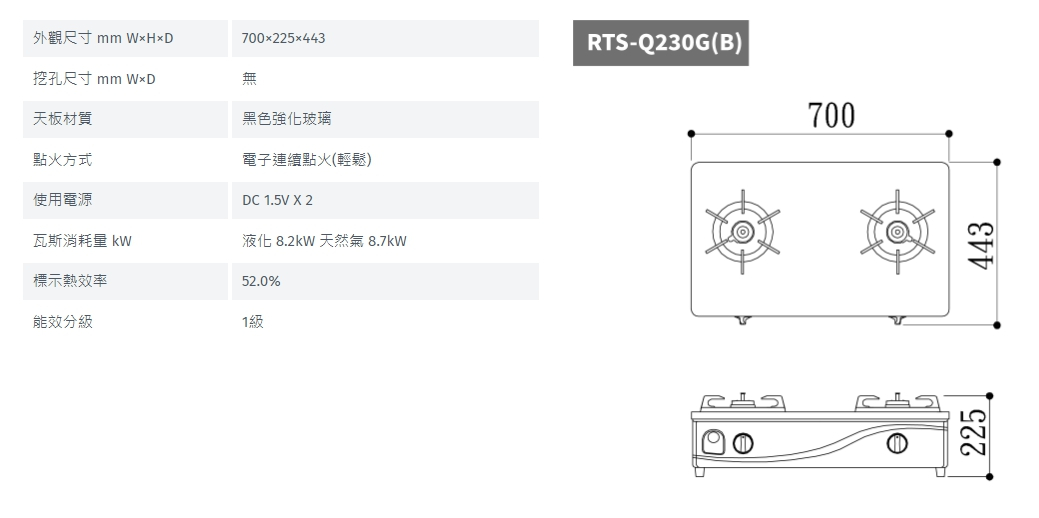 | 外觀尺寸 mm W×H×D | 700×225×443 |
|---|---|
| 挖孔尺寸 mm W×D | 無 |
| 天板材質 | 黑色強化玻璃 |
| 點火方式 | 電子連續點火(輕鬆) |
| 使用電源 | DC 1.5V X 2 |
| 瓦斯消耗量 kW | 液化 8.2kW 天然氣 8.7kW |
| 標示熱效率 | 52.0% |
| 能效分級 | 1級 |

RTS-Q230G(B)

700

443

225